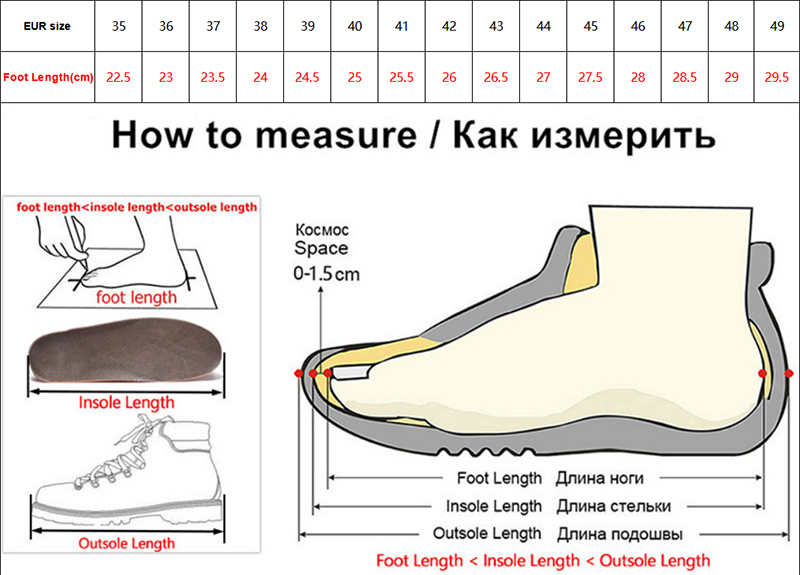 | EUR size | 35 | 36 | 37 | 38 | 39 | 40 | 41 | 42 | 43 | 44 | 45 | 46 | 47 | 48 | 49 |
|---|---|---|---|---|---|---|---|---|---|---|---|---|---|---|---|
| Foot Length(cm) | 22.5 | 23 | 23.5 | 24 | 24.5 | 25 | 25.5 | 26 | 26.5 | 27 | 27.5 | 28 | 28.5 | 29 | 29.5 |

How to measure / Как измерить

foot length<insole length<outsole length

foot length

Insole Length

Outsole Length

Космос
Space
0-1.5cm

Foot Length Длина ноги

Insole Length Длина стельки

Outsole Length Длина подошвы

Foot Length < Insole Length < Outsole Length